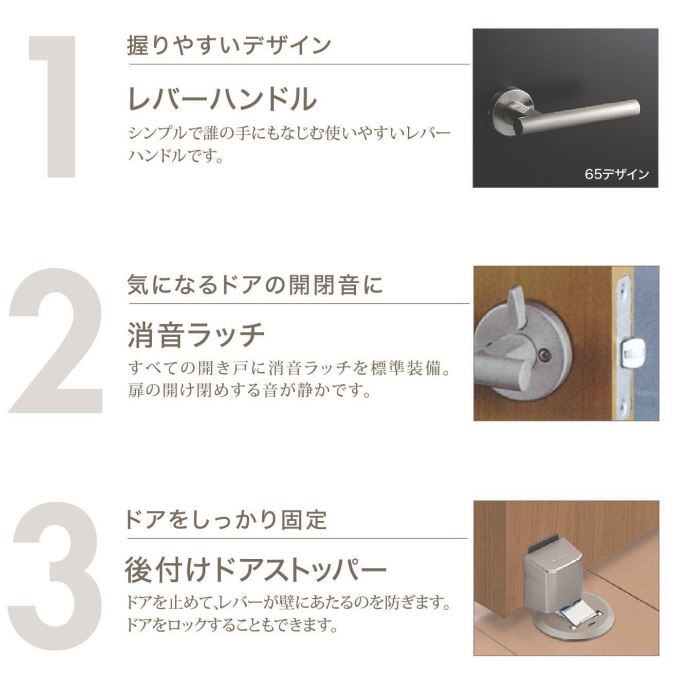 1

握りやすいデザイン

レバーハンドル

シンプルで誰の手にもなじむ使いやすいレバーハンドルです。

65デザイン

2

気になるドアの開閉音に

消音ラッチ

すべての開き戸に消音ラッチを標準装備。扉の開け閉めする音が静かです。

3

ドアをしっかり固定

後付けドアストッパー

ドアを止めて、レバーが壁にあたるのを防ぎます。ドアをロックすることもできます。